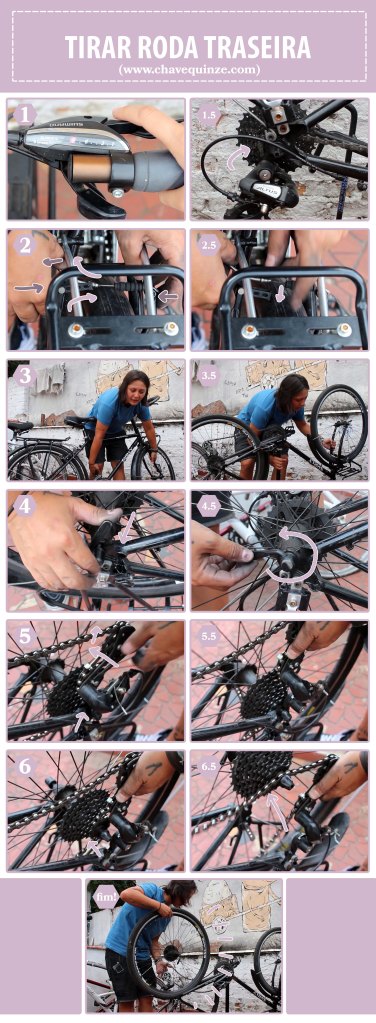 TIRAR RODA TRASEIRA
(www.chavequinze.com)

1

1.5

2

2.5

3

3.5

4

4.5

5

5.5

6

6.5

fim